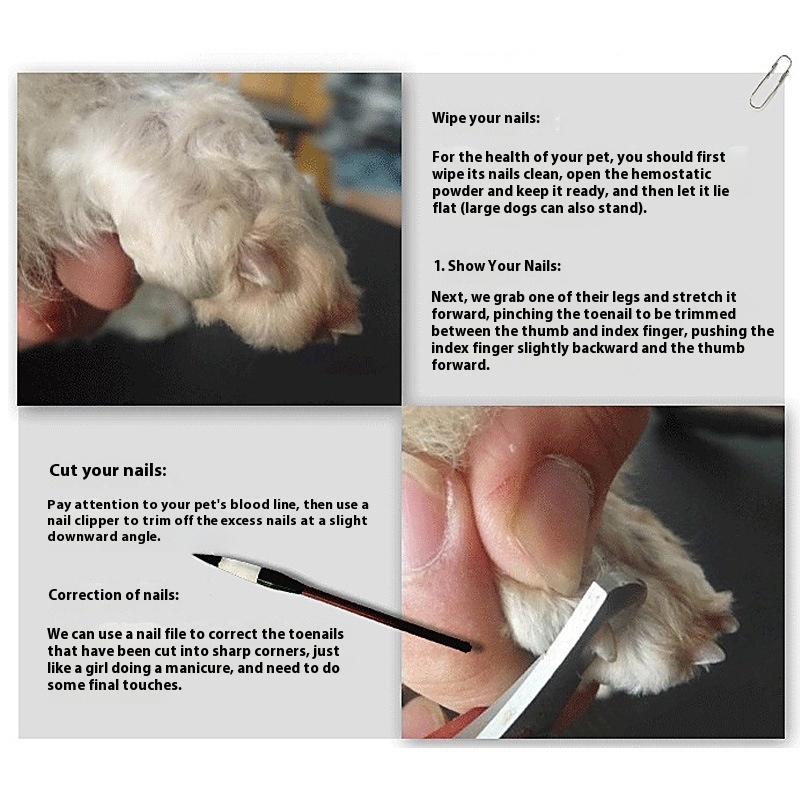 Wipe your nails:

For the health of your pet, you should first wipe its nails clean, open the hemostatic powder and keep it ready, and then let it lie flat (large dogs can also stand).

1. Show Your Nails:

Next, we grab one of their legs and stretch it forward, pinching the toenail to be trimmed between the thumb and index finger, pushing the index finger slightly backward and the thumb forward.

Cut your nails:

Pay attention to your pet's blood line, then use a nail clipper to trim off the excess nails at a slight downward angle.

Correction of nails:

We can use a nail file to correct the toenails that have been cut into sharp corners, just like a girl doing a manicure, and need to do some final touches.